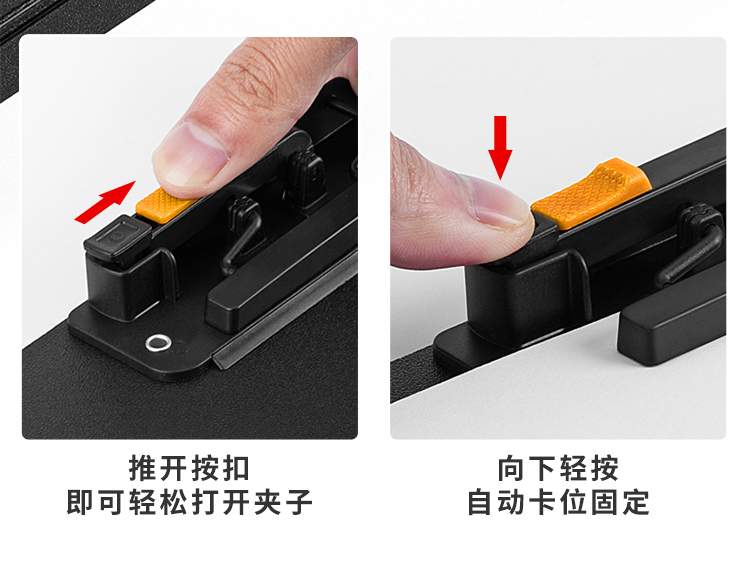 推开按扣
即可轻松打开夹子

向下轻按
自动卡位固定