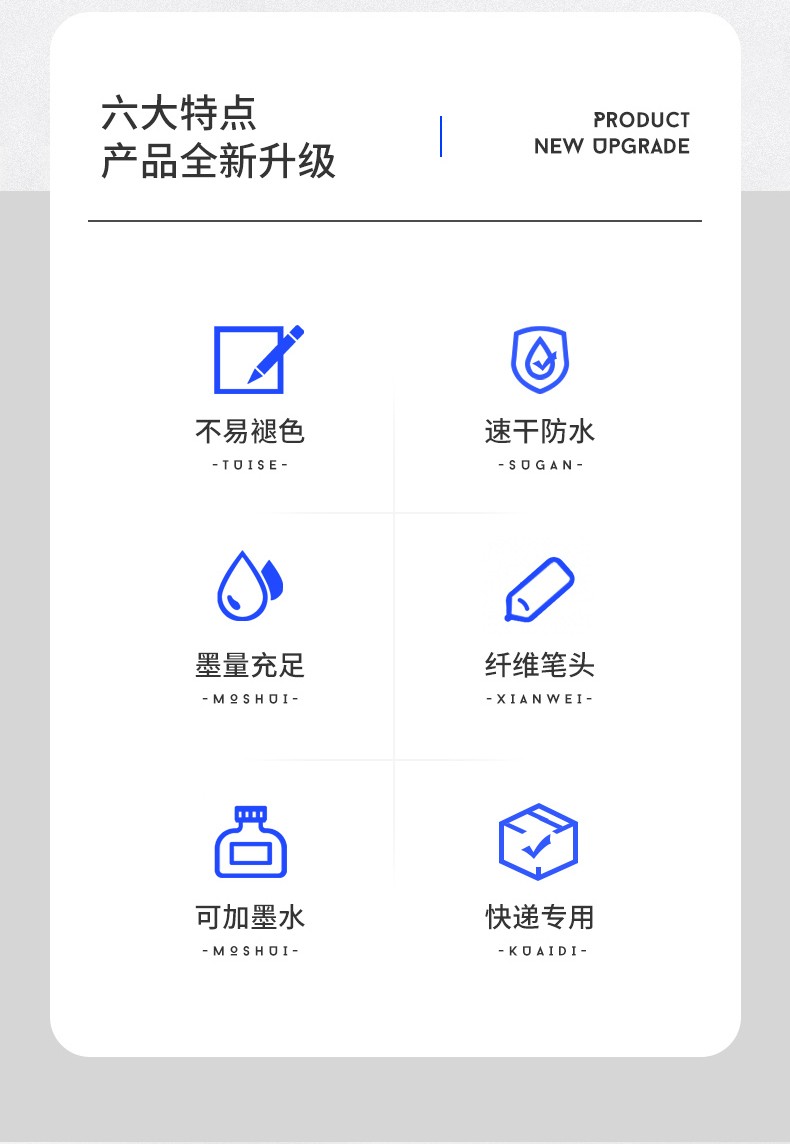 六大特点
产品全新升级

PRODUCT
NEW UPGRADE

不易褪色
-TUISE-

速干防水
-SUGAN-

墨量充足
-MOSHUI-

纤维笔头
-XIANWEI-

可加墨水
-MOSHUI-

快递专用
-KUAIDI-