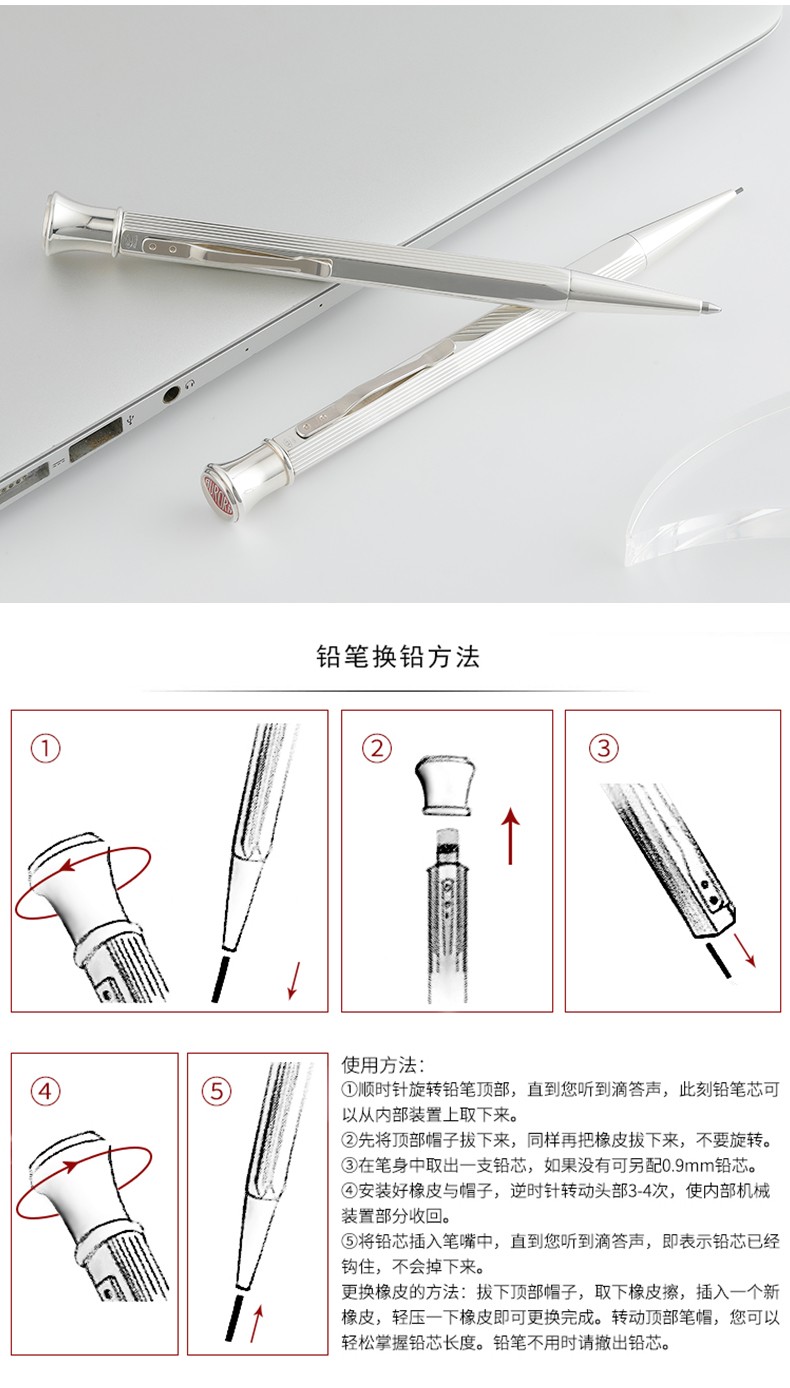 铅笔换铅方法

①

②

③

④

⑤

使用方法：
①顺时针旋转铅笔顶部，直到您听到滴答声，此刻铅笔芯可以从内部装置上取下来。
②先将顶部帽子拔下来，同样再把橡皮拔下来，不要旋转。
③在笔身中取出一支铅芯，如果没有可另配0.9mm铅芯。
④安装好橡皮与帽子，逆时针转动头部3-4次，使内部机械装置部分收回。
⑤将铅芯插入笔嘴中，直到您听到滴答声，即表示铅芯已经钩住，不会掉下来。
更换橡皮的方法：拔下顶部帽子，取下橡皮擦，插入一个新橡皮，轻压一下橡皮即可更换完成。转动顶部笔帽，您可以轻松掌握铅芯长度。铅笔不用时请撤出铅芯。