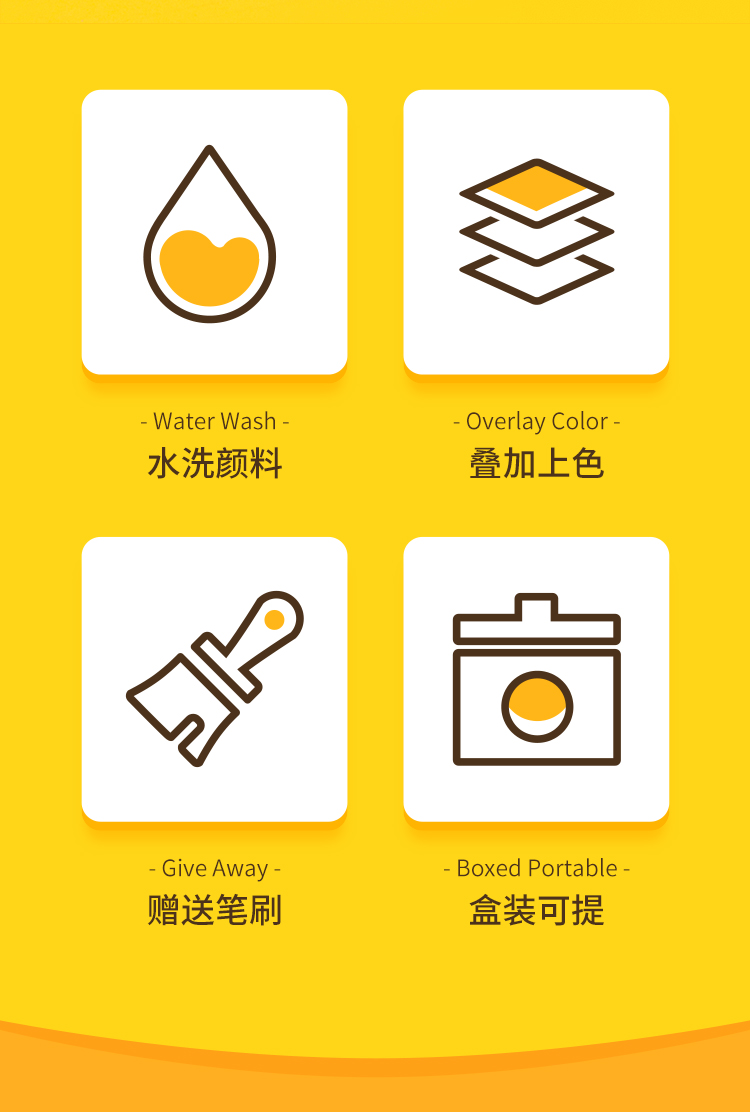 - Water Wash -
水洗颜料

- Overlay Color -
叠加上色

- Give Away -
赠送笔刷

- Boxed Portable -
盒装可提